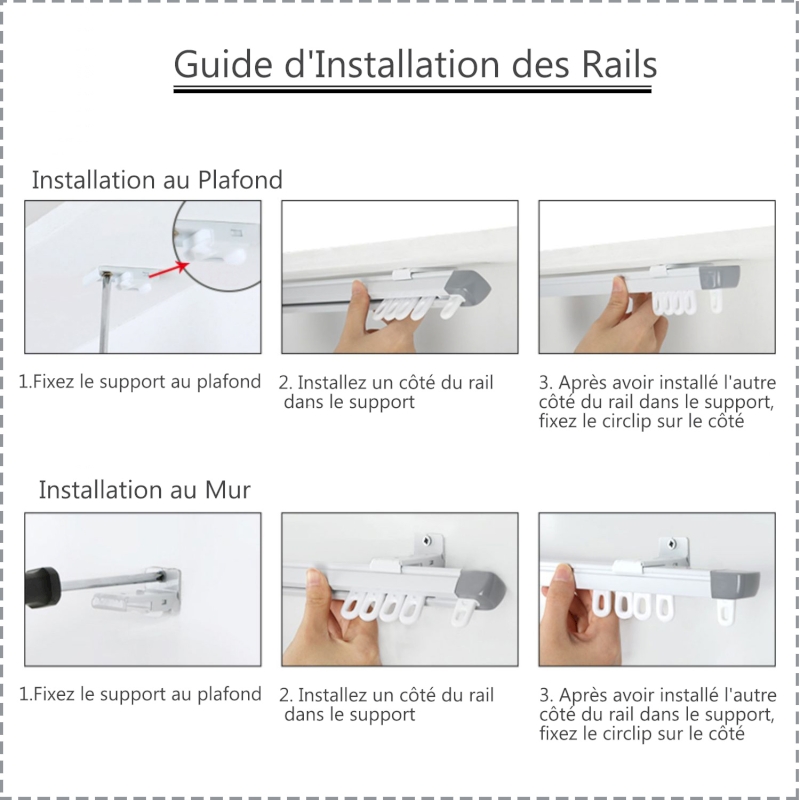 Guide d'Installation des Rails

Installation au Plafond

1.Fixez le support au plafond

2. Installez un côté du rail dans le support

3. Après avoir installé l'autre côté du rail dans le support, fixez le circlip sur le côté

Installation au Mur

1.Fixez le support au plafond

2. Installez un côté du rail dans le support

3. Après avoir installé l'autre côté du rail dans le support, fixez le circlip sur le côté